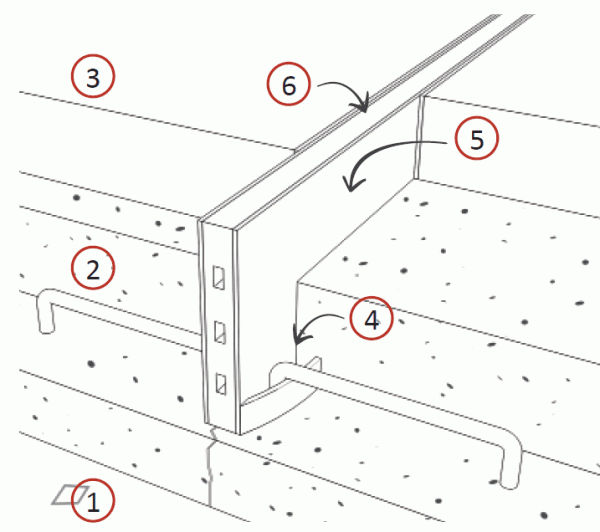 3

6

5

2

4

1